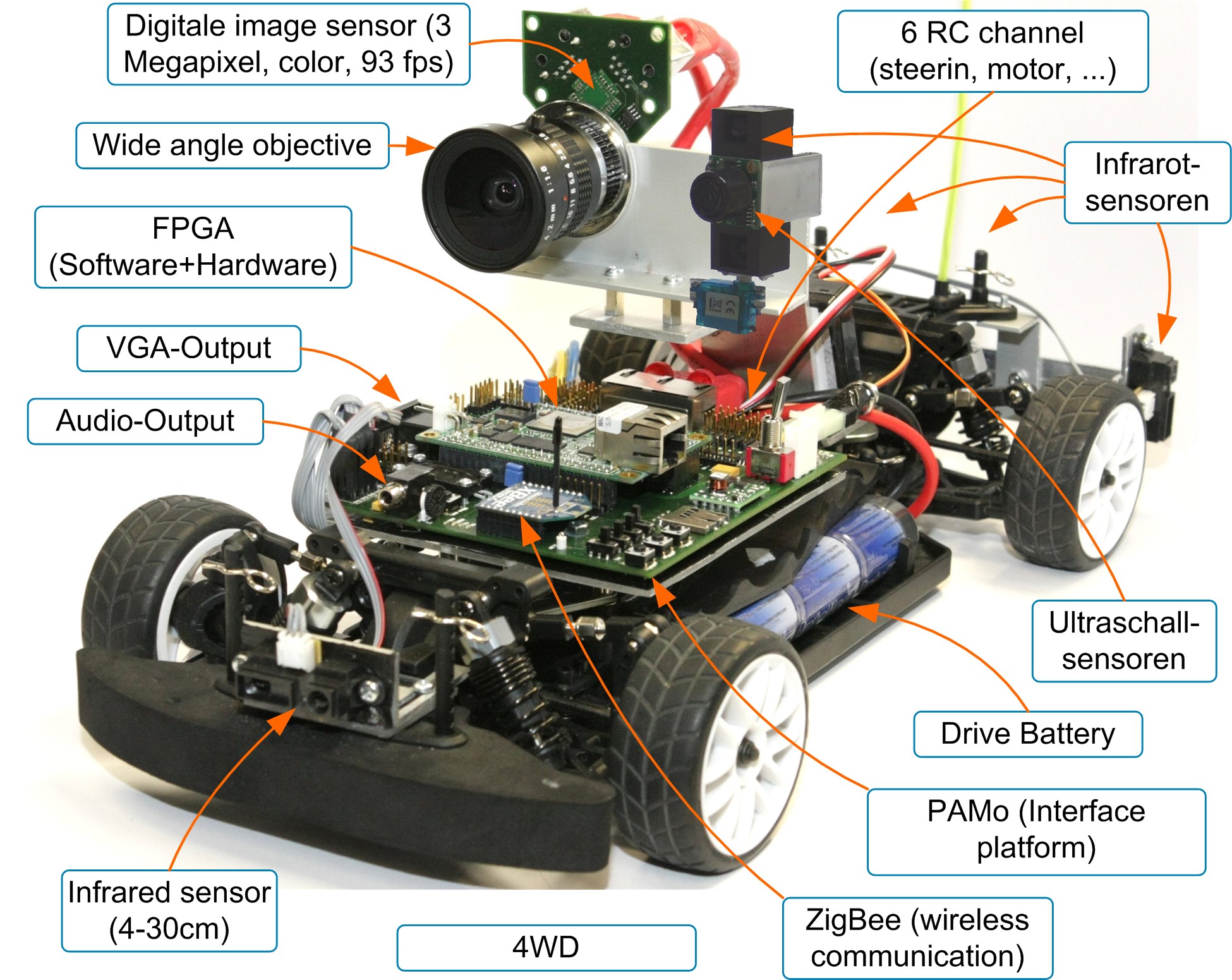 Digitale image sensor (3 Megapixel, color, 93 fps)

6 RC channel (steerin, motor, ...)

Wide angle objective

Infrarot-sensoren

FPGA (Software+Hardware)

VGA-Output

Audio-Output

Ultraschall-sensoren

Drive Battery

PAMo (Interface platform)

Infrared sensor (4-30cm)

4WD

ZigBee (wireless communication)